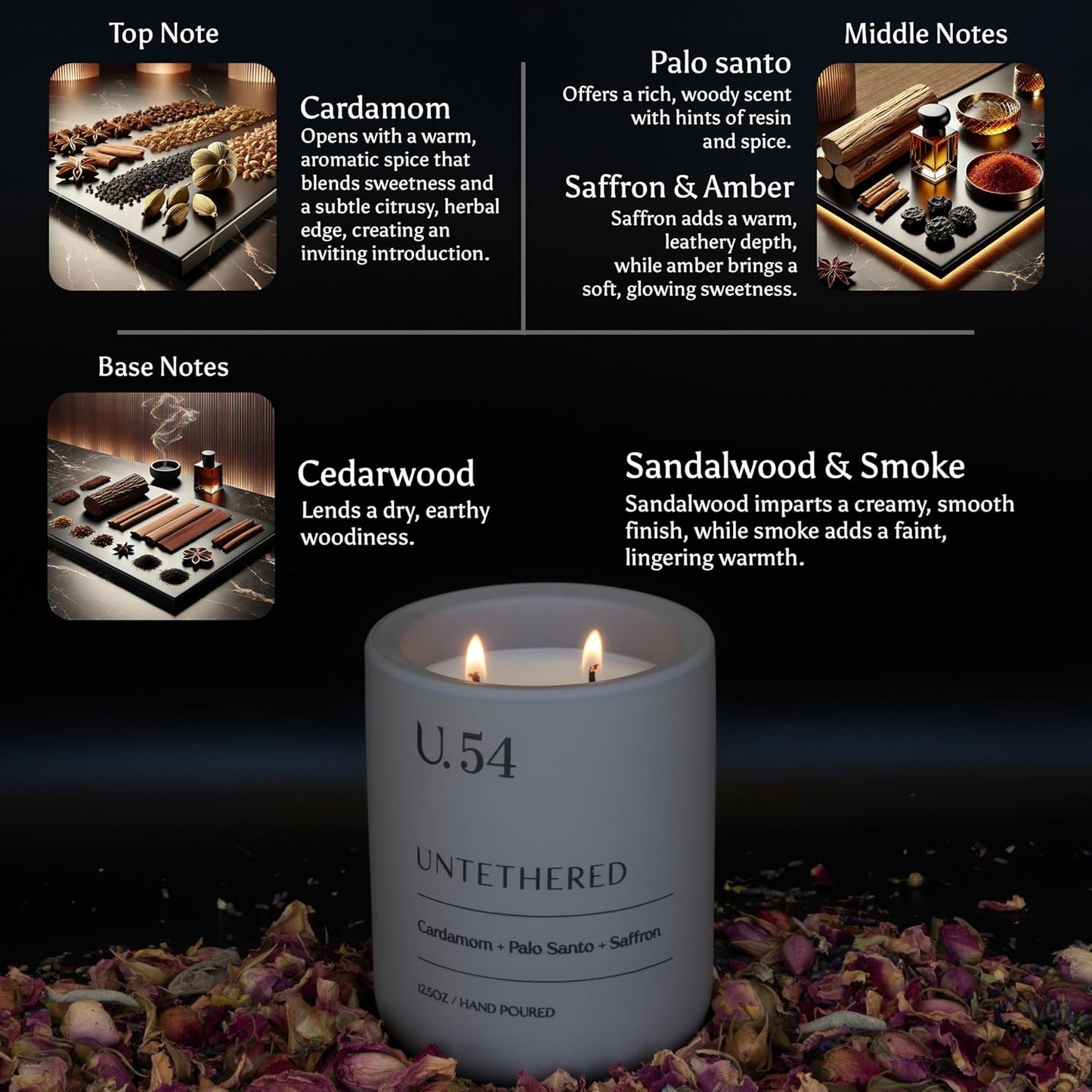 Top Note

Cardamom
Opens with a warm, aromatic spice that blends sweetness and a subtle citrusy, herbal edge, creating an inviting introduction.

Middle Notes

Palo santo
Offers a rich, woody scent with hints of resin and spice.

Saffron & Amber
Saffron adds a warm, leathery depth, while amber brings a soft, glowing sweetness.

Base Notes

Cedarwood
Lends a dry, earthy woodiness.

Sandalwood & Smoke
Sandalwood imparts a creamy, smooth finish, while smoke adds a faint, lingering warmth.

U.54

UNTETHERED

Cardamom + Palo Santo + Saffron

12.5OZ / HAND POURED